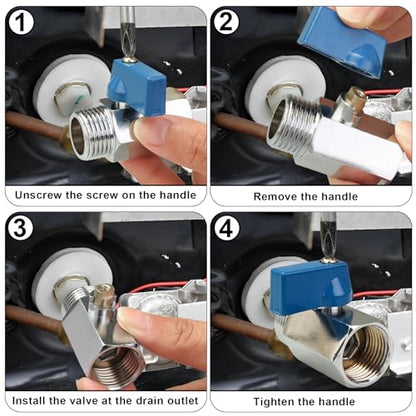 1
Unscrew the screw on the handle

2
Remove the handle

3
Install the valve at the drain outlet

4
Tighten the handle