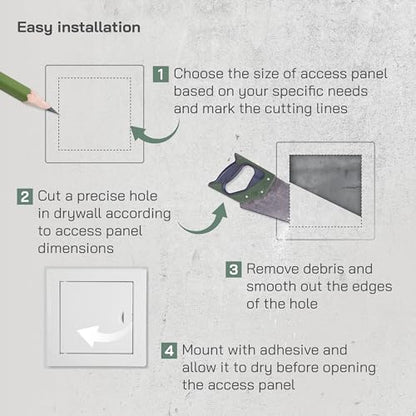 Easy installation

1 Choose the size of access panel based on your specific needs and mark the cutting lines

2 Cut a precise hole in drywall according to access panel dimensions

3 Remove debris and smooth out the edges of the hole

4 Mount with adhesive and allow it to dry before opening the access panel