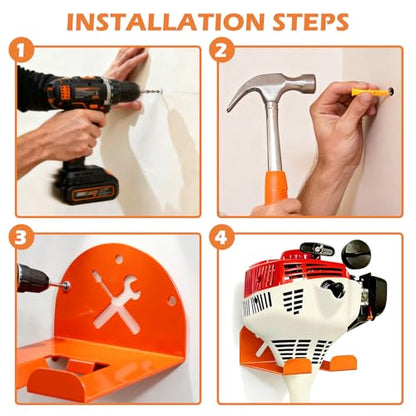 INSTALLATION STEPS

1

2

3

4