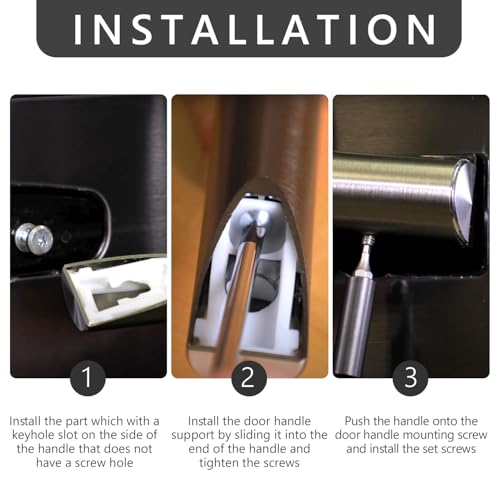 INSTALLATION

1

Install the part which with a keyhole slot on the side of the handle that does not have a screw hole

2

Install the door handle support by sliding it into the end of the handle and tighten the screws

3

Push the handle onto the door handle mounting screw and install the set screws