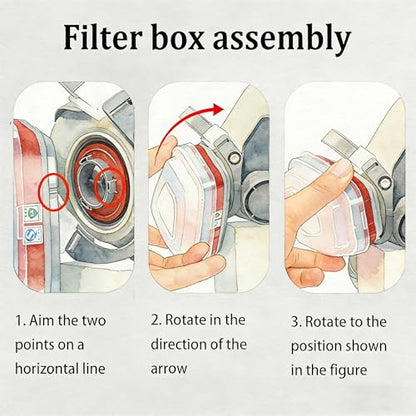 Filter box assembly

1. Aim the two points on a horizontal line

2. Rotate in the direction of the arrow

3. Rotate to the position shown in the figure