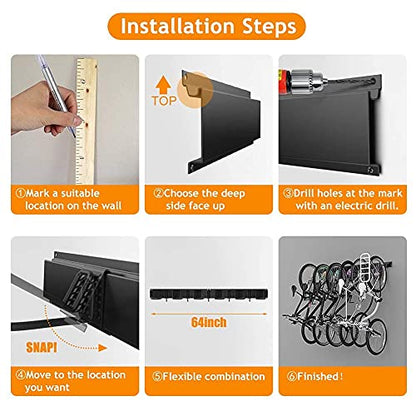 Installation Steps

TOP

①Mark a suitable location on the wall

②Choose the deep side face up

③Drill holes at the mark with an electric drill.

SNAP!

64inch

④Move to the location you want

⑤Flexible combination

⑥Finished!