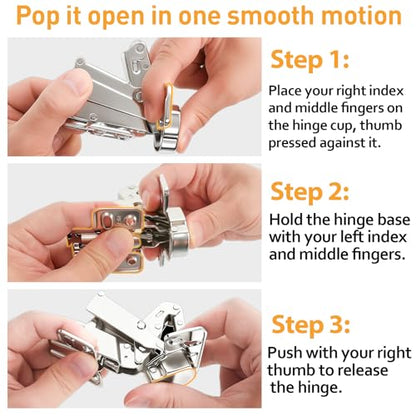 Pop it open in one smooth motion

Step 1:

Place your right index and middle fingers on the hinge cup, thumb pressed against it.

Step 2:

Hold the hinge base with your left index and middle fingers.

Step 3:

Push with your right thumb to release the hinge.