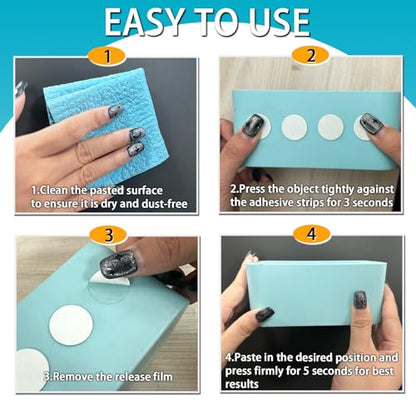 EASY TO USE

1

1.Clean the pasted surface to ensure it is dry and dust-free

2

2.Press the object tightly against the adhesive strips for 3 seconds

3

3.Remove the release film

4

4.Paste in the desired position and press firmly for 5 seconds for best results