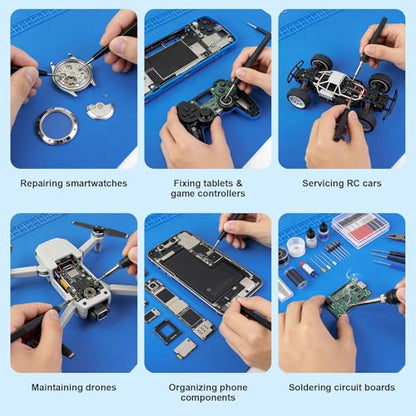 Repairing smartwatches

Fixing tablets & game controllers

Servicing RC cars

Maintaining drones

Organizing phone components

Soldering circuit boards