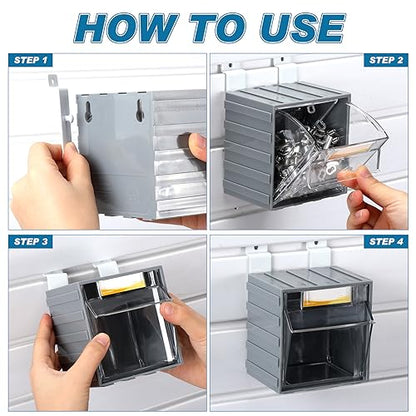 HOW TO USE

STEP 1

STEP 2

STEP 3

STEP 4