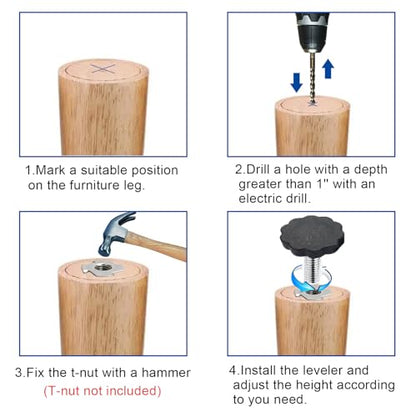 1.Mark a suitable position on the furniture leg.

2.Drill a hole with a depth greater than 1" with an electric drill.

3.Fix the t-nut with a hammer
(T-nut not included)

4.Install the leveler and adjust the height according to you need.