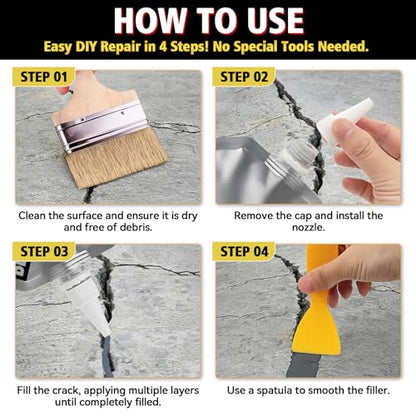 HOW TO USE

Easy DIY Repair in 4 Steps! No Special Tools Needed.

STEP 01

Clean the surface and ensure it is dry and free of debris.

STEP 02

Remove the cap and install the nozzle.

STEP 03

Fill the crack, applying multiple layers until completely filled.

STEP 04

Use a spatula to smooth the filler.