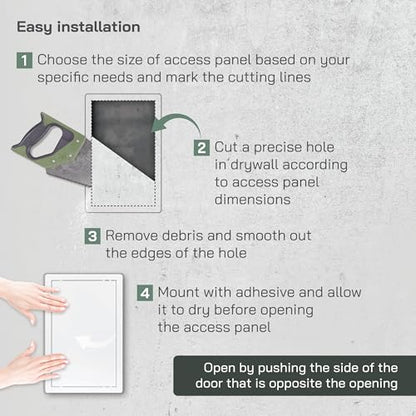 Easy installation

1 Choose the size of access panel based on your specific needs and mark the cutting lines

2 Cut a precise hole in drywall according to access panel dimensions

3 Remove debris and smooth out the edges of the hole

4 Mount with adhesive and allow it to dry before opening the access panel

Open by pushing the side of the door that is opposite the opening