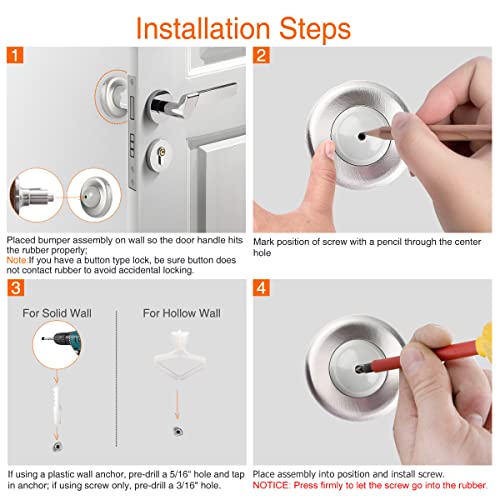 Installation Steps

1

Placed bumper assembly on wall so the door handle hits the rubber properly;
Note:If you have a button type lock, be sure button does not contact rubber to avoid accidental locking.

2

Mark position of screw with a pencil through the center hole

3

For Solid Wall

For Hollow Wall

If using a plastic wall anchor, pre-drill a 5/16" hole and tap in anchor; if using screw only, pre-drill a 3/16" hole.

4

Place assembly into position and install screw.
NOTICE: Press firmly to let the screw go into the rubber.