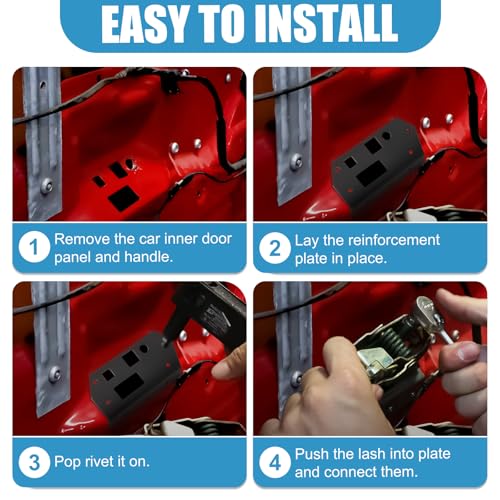 EASY TO INSTALL

1 Remove the car inner door panel and handle.

2 Lay the reinforcement plate in place.

3 Pop rivet it on.

4 Push the lash into plate and connect them.