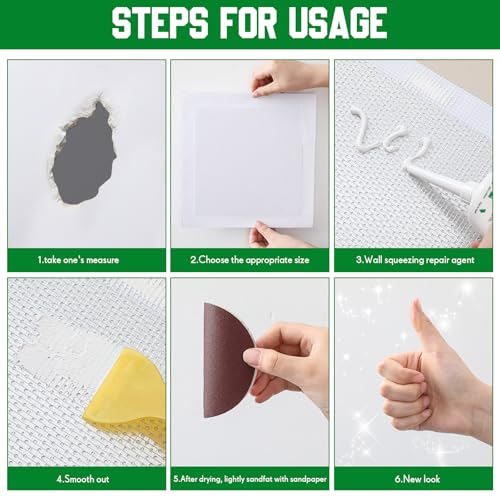 STEPS FOR USAGE

1.take one's measure

2.Choose the appropriate size

3.Wall squeezing repair agent

4.Smooth out

5.After drying, lightly sandfat with sandpaper

6.New look