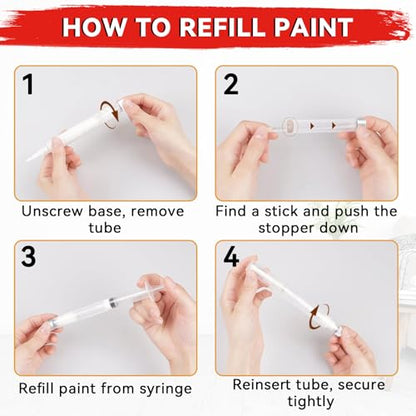 HOW TO REFILL PAINT

1

Unscrew base, remove tube

2

Find a stick and push the stopper down

3

Refill paint from syringe

4

Reinsert tube, secure tightly