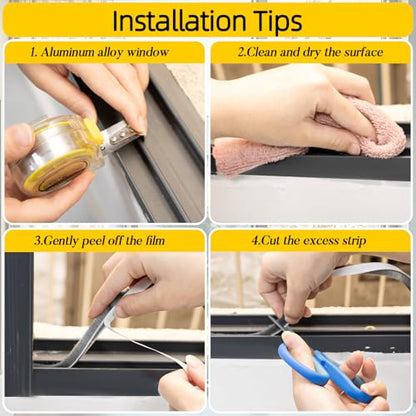 Installation Tips

1. Aluminum alloy window

2.Clean and dry the surface

3.Gently peel off the film

4.Cut the excess strip