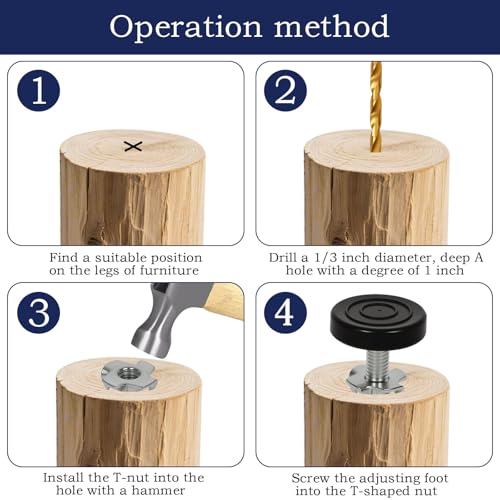 Operation method

1

Find a suitable position on the legs of furniture

2

Drill a 1/3 inch diameter, deep A hole with a degree of 1 inch

3

Install the T-nut into the hole with a hammer

4

Screw the adjusting foot into the T-shaped nut