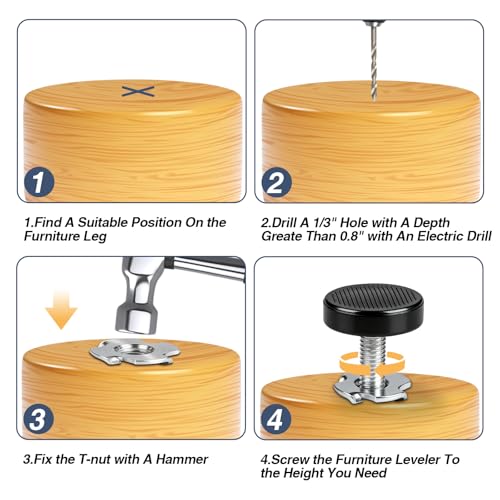 1

2

1.Find A Suitable Position On the Furniture Leg

2.Drill A 1/3" Hole with A Depth Greate Than 0.8" with An Electric Drill

3

4

3.Fix the T-nut with A Hammer

4.Screw the Furniture Leveler To the Height You Need