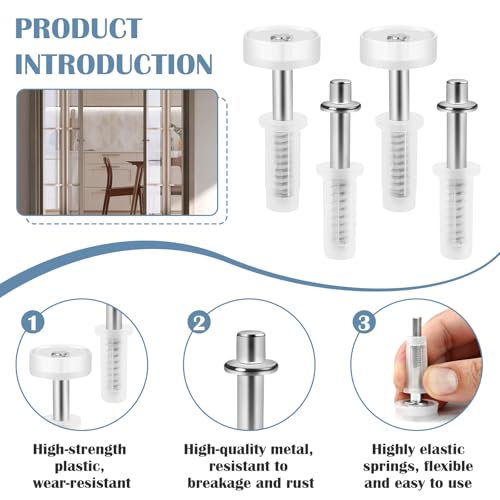 PRODUCT INTRODUCTION

1

High-strength plastic, wear-resistant

2

High-quality metal, resistant to breakage and rust

3

Highly elastic springs, flexible and easy to use