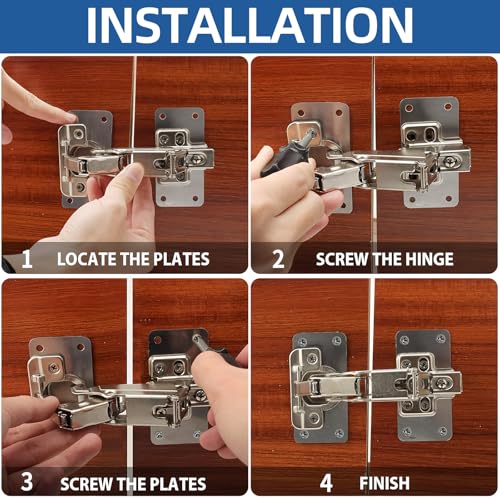 INSTALLATION

1 LOCATE THE PLATES

2 SCREW THE HINGE

3 SCREW THE PLATES

4 FINISH