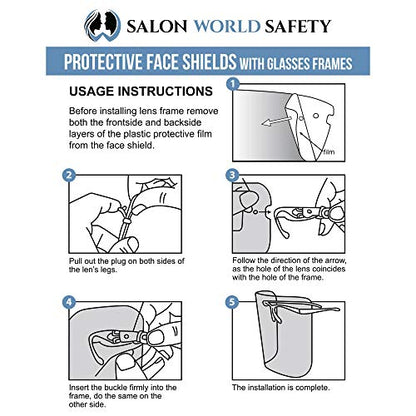 SALON WORLD SAFETY

PROTECTIVE FACE SHIELDS WITH GLASSES FRAMES

USAGE INSTRUCTIONS

Before installing lens frame remove both the frontside and backside layers of the plastic protective film from the face shield.

1

film

2

Pull out the plug on both sides of the len's legs.

3

Follow the direction of the arrow, as the hole of the lens coincides with the hole of the frame.

4

Insert the buckle firmly into the frame, do the same on the other side.

5

The installation is complete.