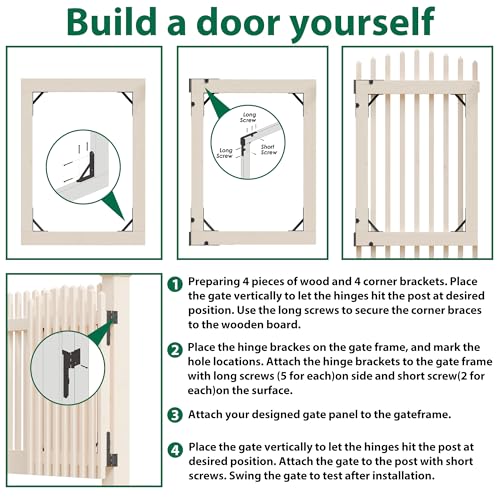 Build a door yourself

Long Screw

Long Screw

Short Screw

1 Preparing 4 pieces of wood and 4 corner brackets. Place the gate vertically to let the hinges hit the post at desired position. Use the long screws to secure the corner braces to the wooden board.

2 Place the hinge brackes on the gate frame, and mark the hole locations. Attach the hinge brackets to the gate frame with long screws (5 for each)on side and short screw(2 for each)on the surface.

3 Attach your designed gate panel to the gateframe.

4 Place the gate vertically to let the hinges hit the post at desired position. Attach the gate to the post with short screws. Swing the gate to test after installation.