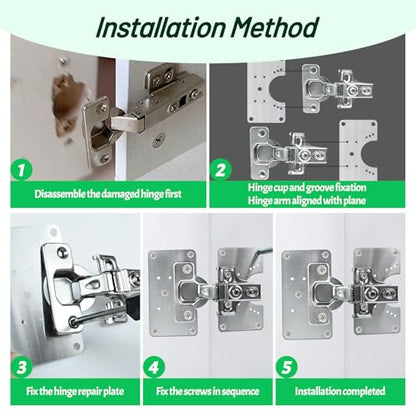 Installation Method

1
Disassemble the damaged hinge first

2
Hinge cup and groove fixation
Hinge arm aligned with plane

3
Fix the hinge repair plate

4
Fix the screws in sequence

5
Installation completed