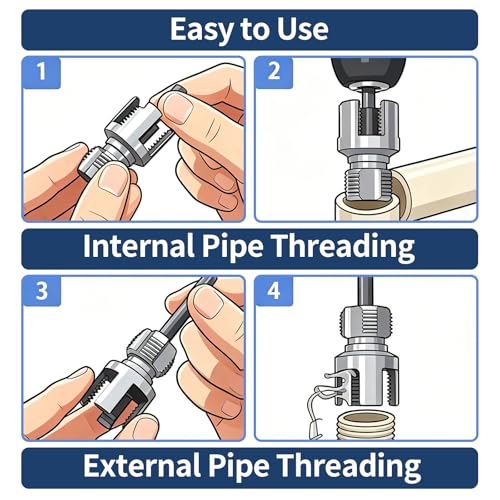 Easy to Use

1

2

Internal Pipe Threading

3

4

External Pipe Threading