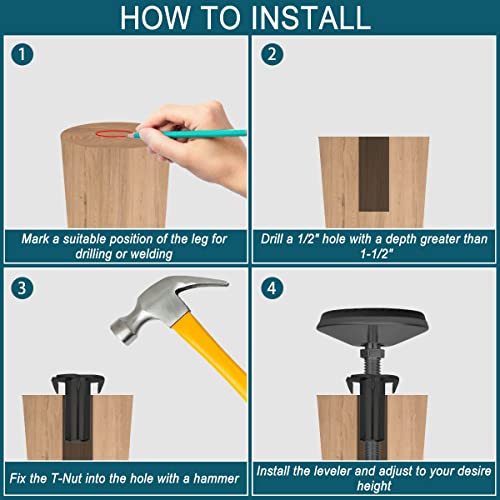 HOW TO INSTALL

1

Mark a suitable position of the leg for drilling or welding

2

Drill a 1/2" hole with a depth greater than 1-1/2"

3

Fix the T-Nut into the hole with a hammer

4

Install the leveler and adjust to your desire height