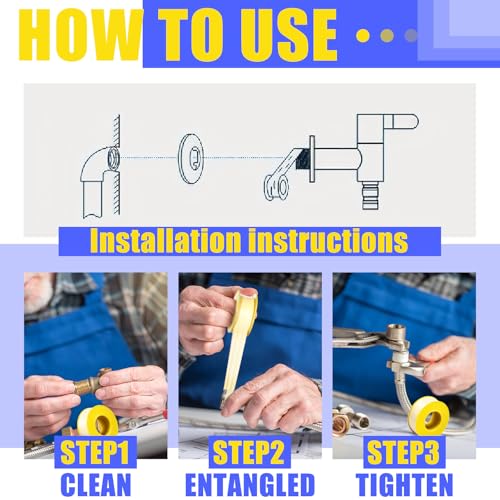 HOW TO USE ...

Installation instructions

STEP1
CLEAN

STEP2
ENTANGLED

STEP3
TIGHTEN