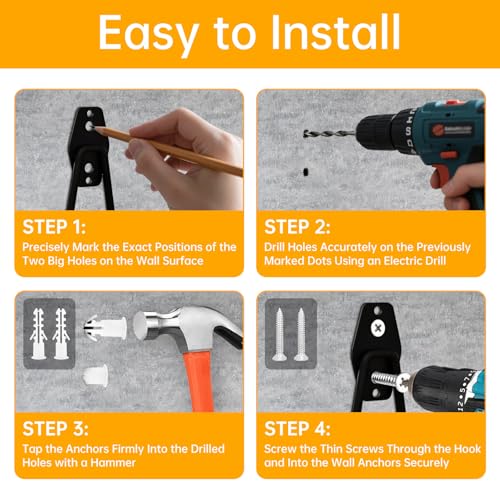 Easy to Install

STEP 1:
Precisely Mark the Exact Positions of the Two Big Holes on the Wall Surface

STEP 2:
Drill Holes Accurately on the Previously Marked Dots Using an Electric Drill

STEP 3:
Tap the Anchors Firmly Into the Drilled Holes with a Hammer

STEP 4:
Screw the Thin Screws Through the Hook and Into the Wall Anchors Securely