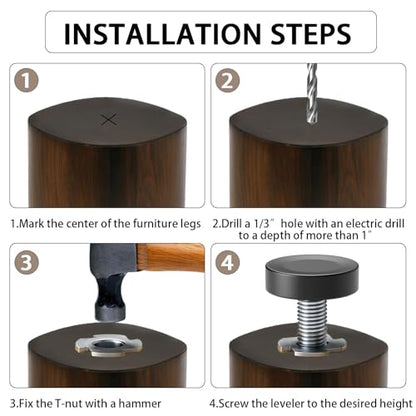 INSTALLATION STEPS

1

1.Mark the center of the furniture legs

2

2.Drill a 1/3" hole with an electric drill to a depth of more than 1"

3

3.Fix the T-nut with a hammer

4

4.Screw the leveler to the desired height