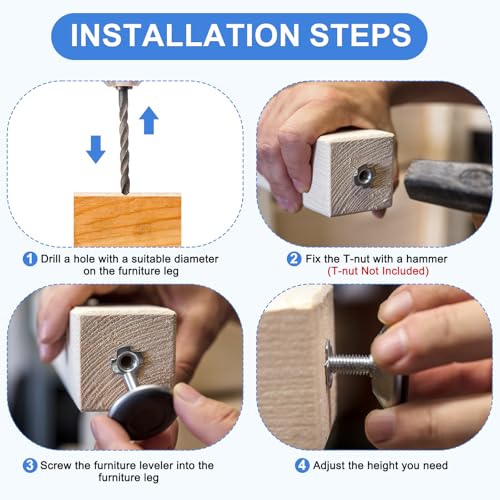 INSTALLATION STEPS

1 Drill a hole with a suitable diameter on the furniture leg

2 Fix the T-nut with a hammer
(T-nut Not Included)

3 Screw the furniture leveler into the furniture leg

4 Adjust the height you need