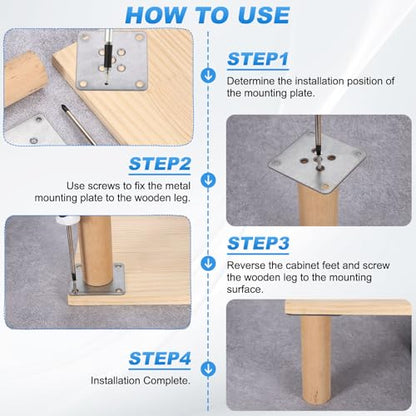 HOW TO USE

STEP1

Determine the installation position of the mounting plate.

STEP2

Use screws to fix the metal mounting plate to the wooden leg.

STEP3

Reverse the cabinet feet and screw the wooden leg to the mounting surface.

STEP4

Installation Complete.