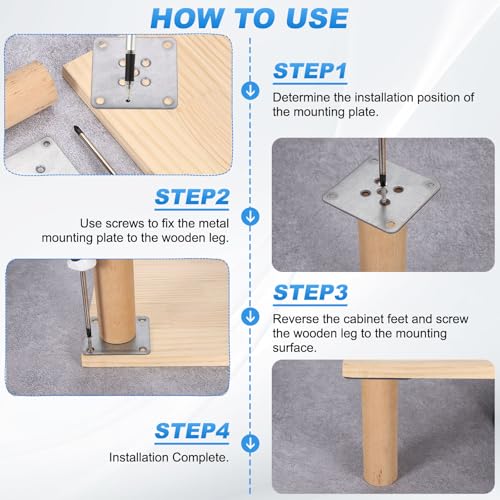 HOW TO USE

STEP1

Determine the installation position of the mounting plate.

STEP2

Use screws to fix the metal mounting plate to the wooden leg.

STEP3

Reverse the cabinet feet and screw the wooden leg to the mounting surface.

STEP4

Installation Complete.