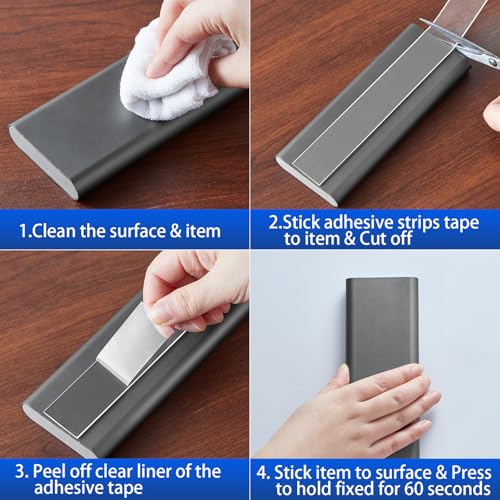 1.Clean the surface & item

2.Stick adhesive strips tape to item & Cut off

3. Peel off clear liner of the adhesive tape

4. Stick item to surface & Press to hold fixed for 60 seconds