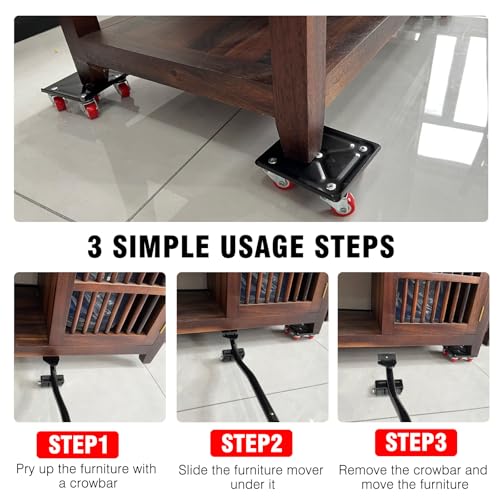 3 SIMPLE USAGE STEPS

STEP1
Pry up the furniture with a crowbar

STEP2
Slide the furniture mover under it

STEP3
Remove the crowbar and move the furniture