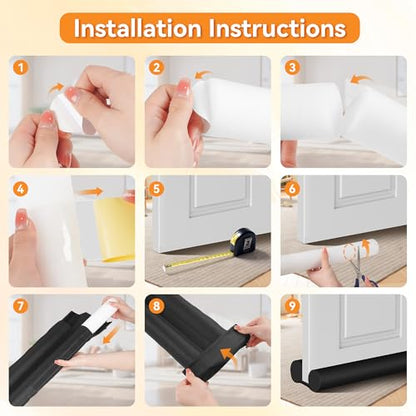 Installation Instructions

1

2

3

4

5

6

7

8

9