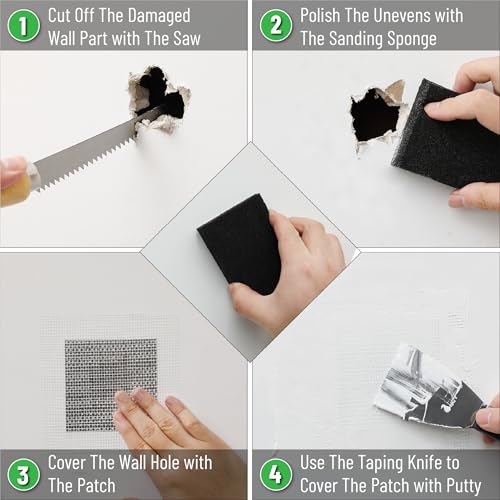 1 Cut Off The Damaged Wall Part with The Saw

2 Polish The Unevens with The Sanding Sponge

3 Cover The Wall Hole with The Patch

4 Use The Taping Knife to Cover The Patch with Putty