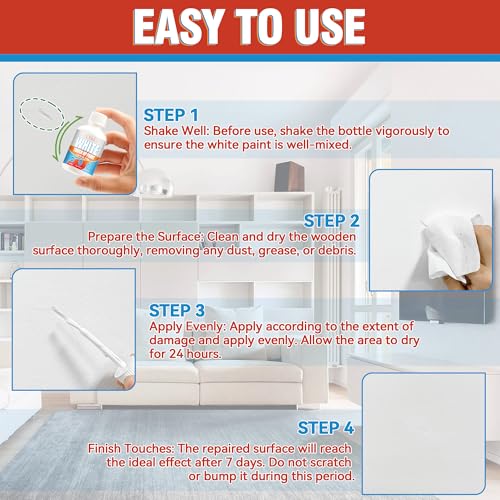 EASY TO USE

WHITE

STEP 1
Shake Well: Before use, shake the bottle vigorously to ensure the white paint is well-mixed.

STEP 2
Prepare the Surface: Clean and dry the wooden surface thoroughly, removing any dust, grease, or debris.

STEP 3
Apply Evenly: Apply according to the extent of damage and apply evenly. Allow the area to dry for 24 hours.

STEP 4
Finish Touches: The repaired surface will reach the ideal effect after 7 days. Do not scratch or bump it during this period.