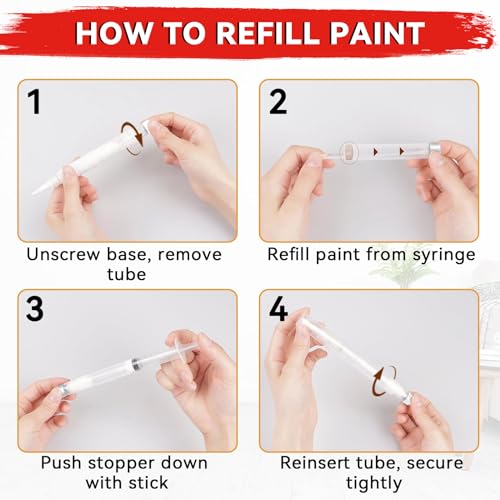 HOW TO REFILL PAINT

1

Unscrew base, remove tube

2

Refill paint from syringe

3

Push stopper down with stick

4

Reinsert tube, secure tightly