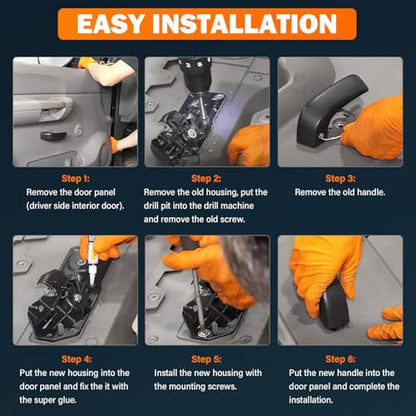 EASY INSTALLATION

Step 1:
Remove the door panel (driver side interior door).

Step 2:
Remove the old housing, put the drill pit into the drill machine and remove the old screw.

Step 3:
Remove the old handle.

Step 4:
Put the new housing into the door panel and fix the it with the super glue.

Step 5:
Install the new housing with the mounting screws.

Step 6:
Put the new handle into the door panel and complete the installation.