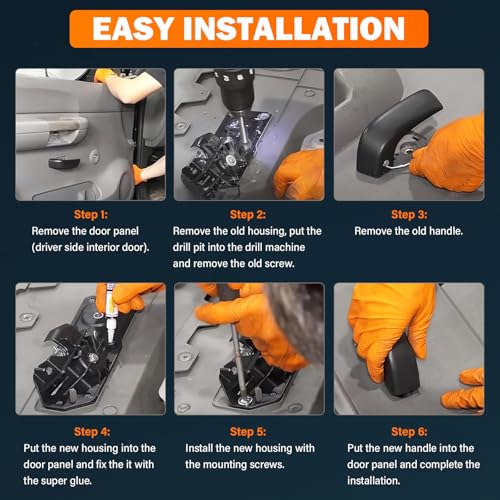 EASY INSTALLATION

Step 1:
Remove the door panel (driver side interior door).

Step 2:
Remove the old housing, put the drill pit into the drill machine and remove the old screw.

Step 3:
Remove the old handle.

Step 4:
Put the new housing into the door panel and fix the it with the super glue.

Step 5:
Install the new housing with the mounting screws.

Step 6:
Put the new handle into the door panel and complete the installation.