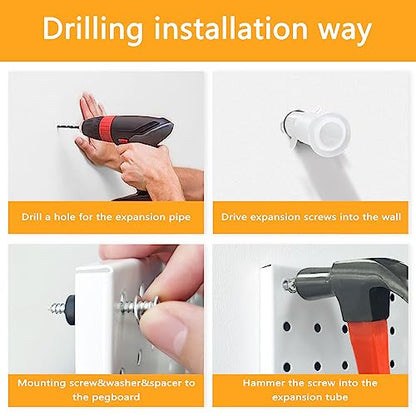 Drilling installation way

Drill a hole for the expansion pipe

Drive expansion screws into the wall

Mounting screw&washer&spacer to the pegboard

Hammer the screw into the expansion tube