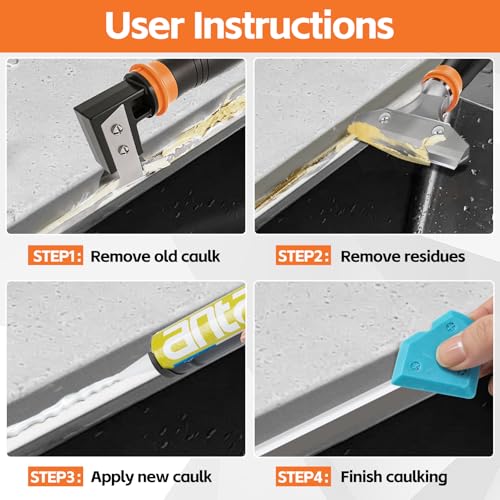 User Instructions

STEP1: Remove old caulk

STEP2: Remove residues

ant

STEP3: Apply new caulk

STEP4: Finish caulking