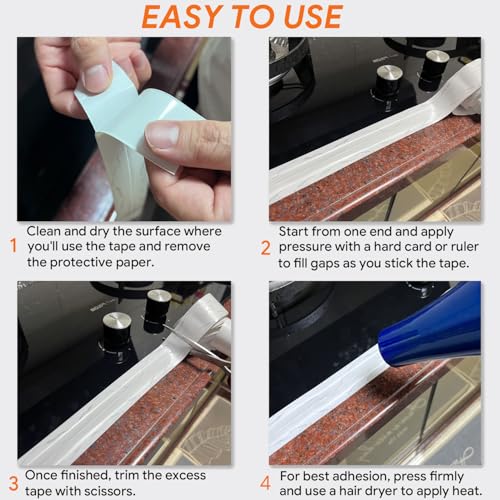 EASY TO USE

1 Clean and dry the surface where you'll use the tape and remove the protective paper.

2 Start from one end and apply pressure with a hard card or ruler to fill gaps as you stick the tape.

3 Once finished, trim the excess tape with scissors.

4 For best adhesion, press firmly and use a hair dryer to apply heat.