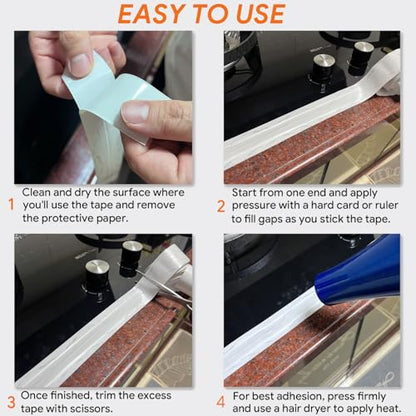 EASY TO USE

1 Clean and dry the surface where you'll use the tape and remove the protective paper.

2 Start from one end and apply pressure with a hard card or ruler to fill gaps as you stick the tape.

3 Once finished, trim the excess tape with scissors.

4 For best adhesion, press firmly and use a hair dryer to apply heat.