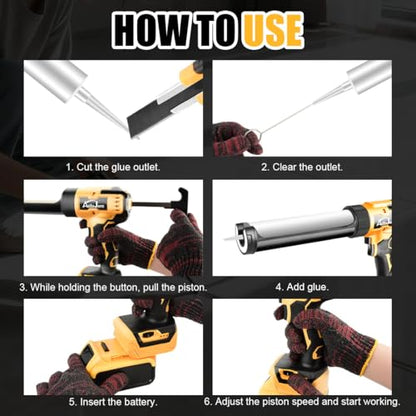 HOW TO USE

1. Cut the glue outlet.

2. Clear the outlet.

3. While holding the button, pull the piston.

4. Add glue.

5. Insert the battery.

6. Adjust the piston speed and start working.