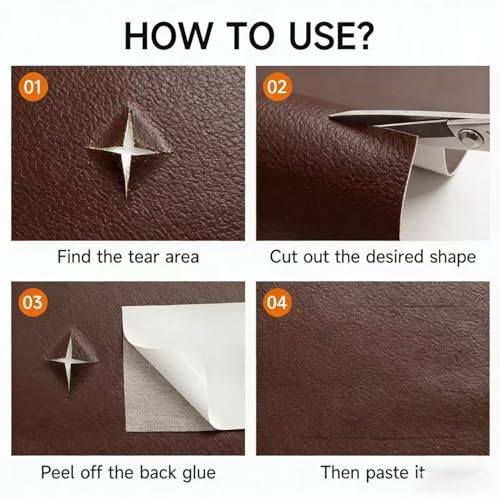 HOW TO USE?

01

Find the tear area

02

Cut out the desired shape

03

Peel off the back glue

04

Then paste it