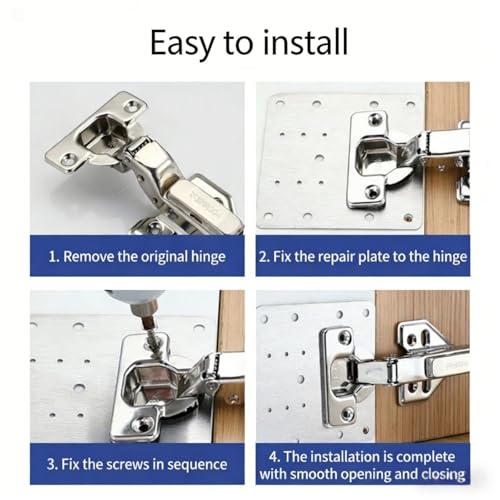 Easy to install

1. Remove the original hinge

2. Fix the repair plate to the hinge

3. Fix the screws in sequence

4. The installation is complete with smooth opening and closing