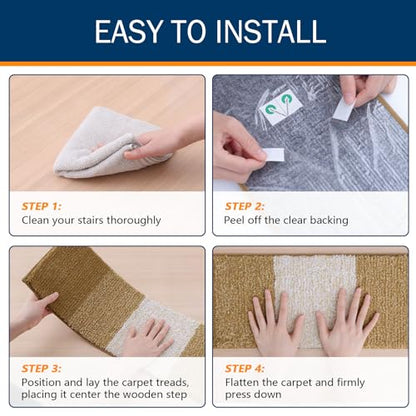 EASY TO INSTALL

STEP 1:
Clean your stairs thoroughly

STEP 2:
Peel off the clear backing

STEP 3:
Position and lay the carpet treads, placing it center the wooden step

STEP 4:
Flatten the carpet and firmly press down