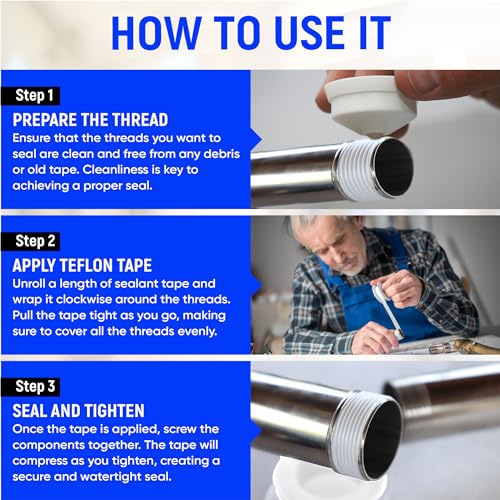 HOW TO USE IT

Step 1

PREPARE THE THREAD

Ensure that the threads you want to seal are clean and free from any debris or old tape. Cleanliness is key to achieving a proper seal.

Step 2

APPLY TEFLON TAPE

Unroll a length of sealant tape and wrap it clockwise around the threads. Pull the tape tight as you go, making sure to cover all the threads evenly.

Step 3

SEAL AND TIGHTEN

Once the tape is applied, screw the components together. The tape will compress as you tighten, creating a secure and watertight seal.